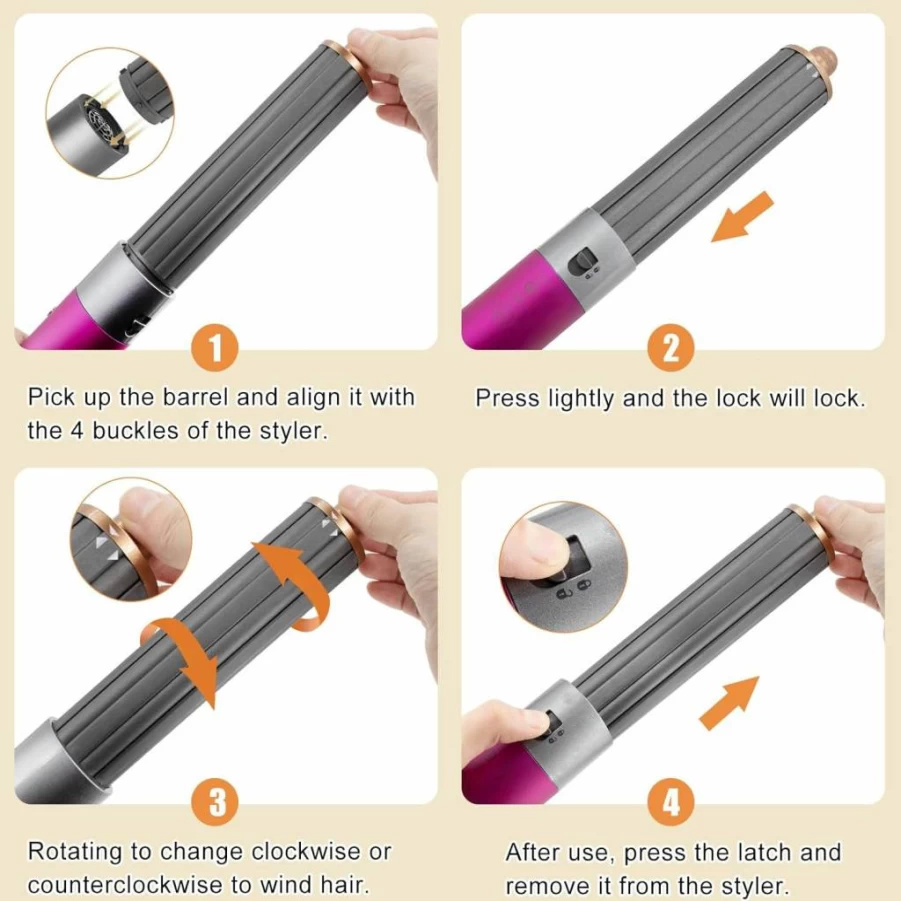 1

Pick up the barrel and align it with the 4 buckles of the styler.

2

Press lightly and the lock will lock.

3

Rotating to change clockwise or counterclockwise to wind hair.

4

After use, press the latch and remove it from the styler.