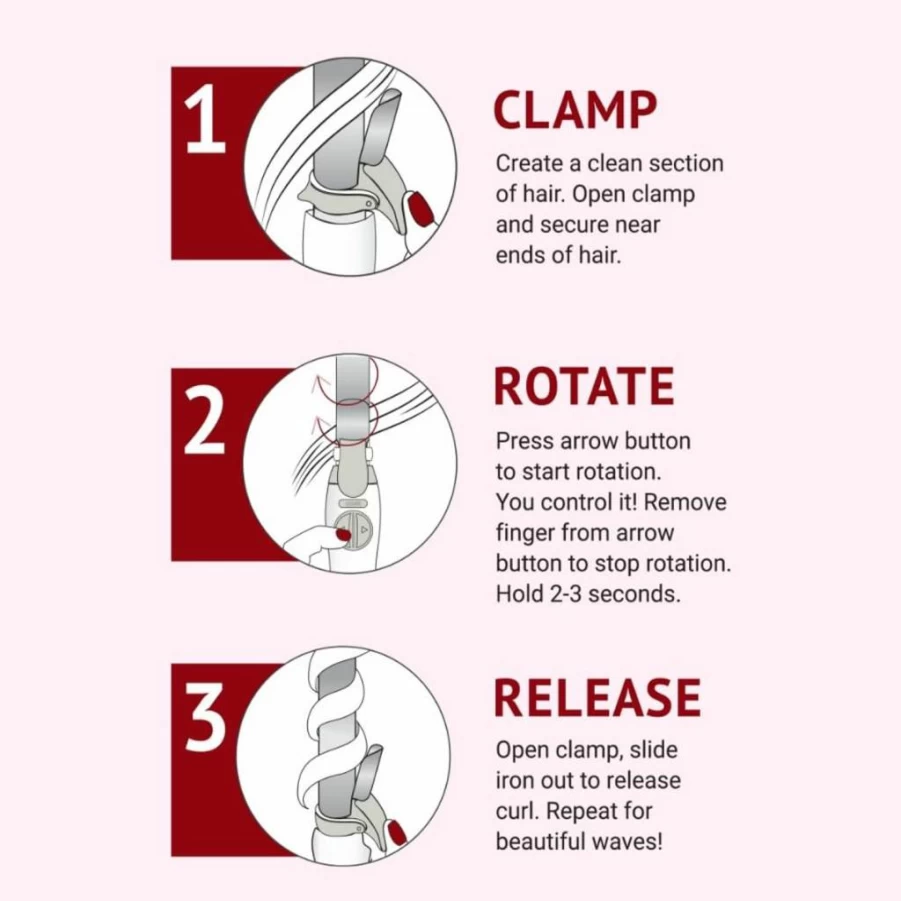 1

CLAMP

Create a clean section of hair. Open clamp and secure near ends of hair.

2

ROTATE

Press arrow button to start rotation. You control it! Remove finger from arrow button to stop rotation. Hold 2-3 seconds.

3

RELEASE

Open clamp, slide iron out to release curl. Repeat for beautiful waves!