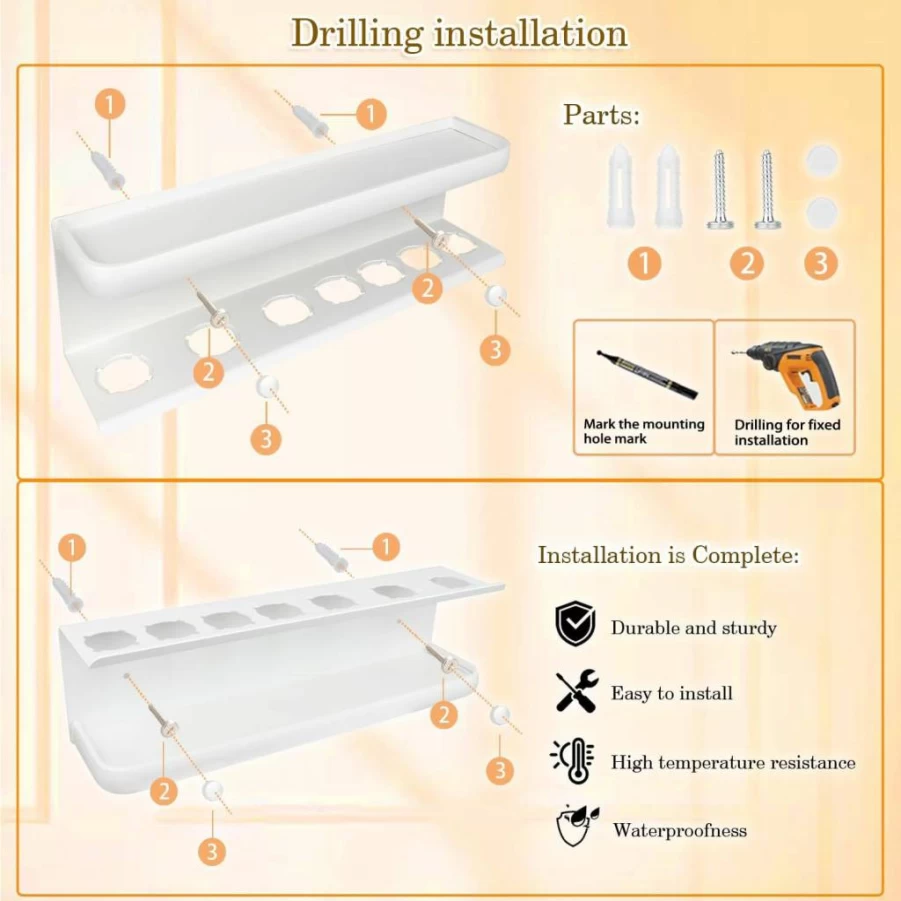 Drilling installation

1
1
2
2
3
3

Parts:
1
2
3

Mark the mounting hole mark

Drilling for fixed installation

1
1
2
2
3
3

Installation is Complete:

Durable and sturdy

Easy to install

High temperature resistance

Waterproofness