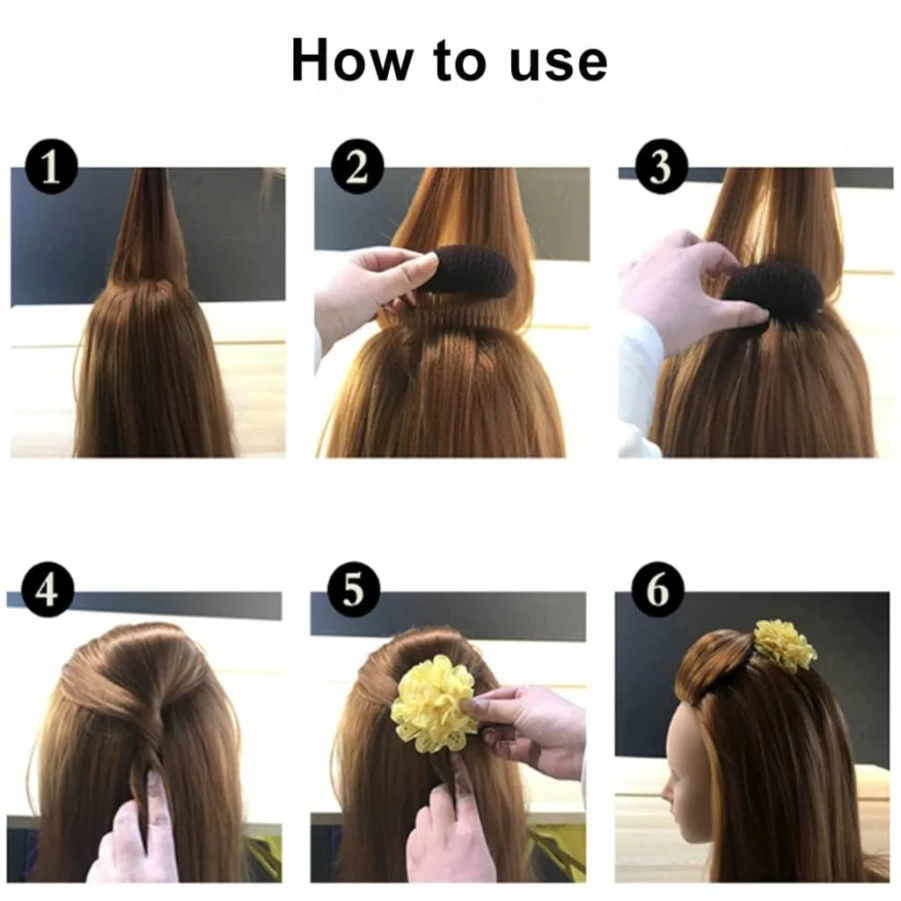 How to use

1

2

3

4

5

6