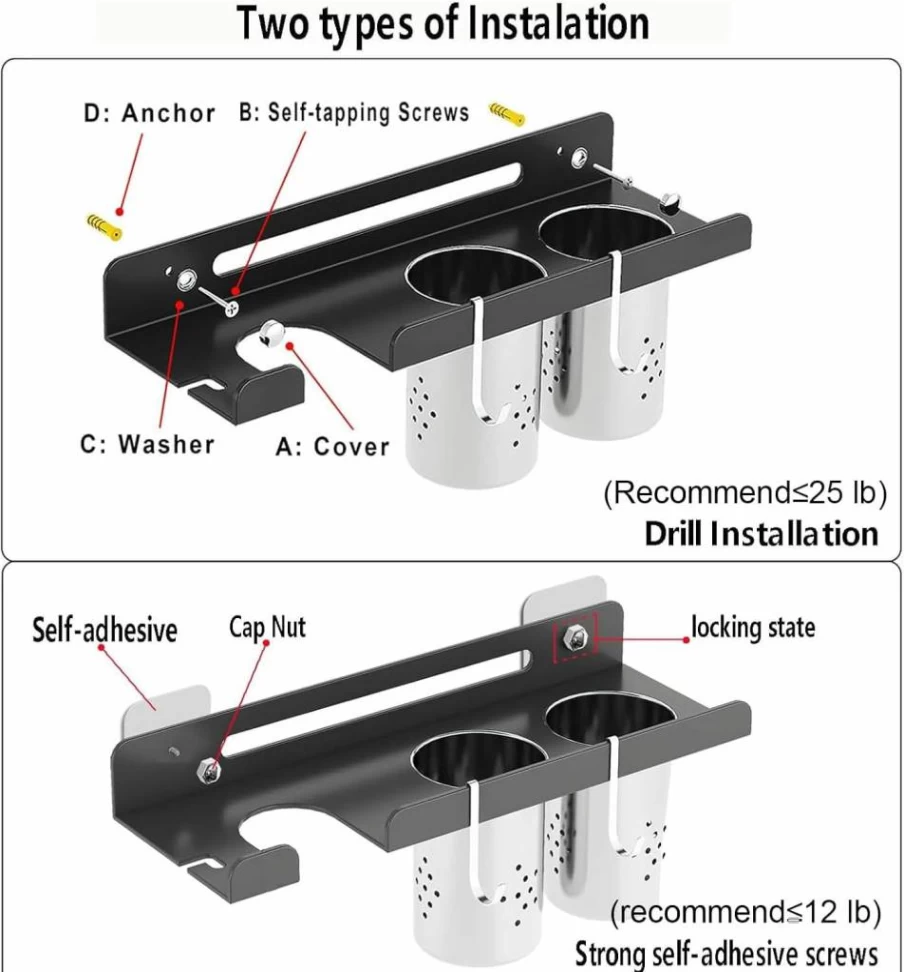 Two types of Instalation

D: Anchor

B: Self-tapping Screws

C: Washer

A: Cover

(Recommend≤25 lb)

Drill Installation

Self-adhesive

Cap Nut

locking state

(recommend≤12 lb)

Strong self-adhesive screws