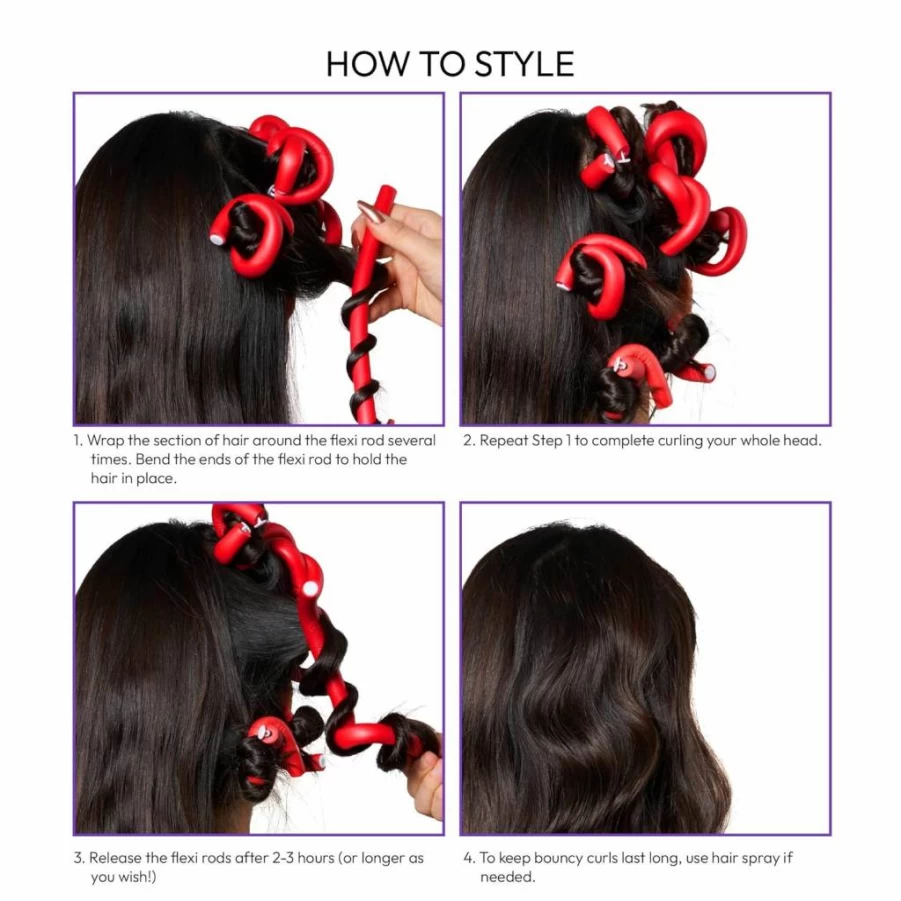 HOW TO STYLE

1. Wrap the section of hair around the flexi rod several times. Bend the ends of the flexi rod to hold the hair in place.

2. Repeat Step 1 to complete curling your whole head.

3. Release the flexi rods after 2-3 hours (or longer as you wish!)

4. To keep bouncy curls last long, use hair spray if needed.