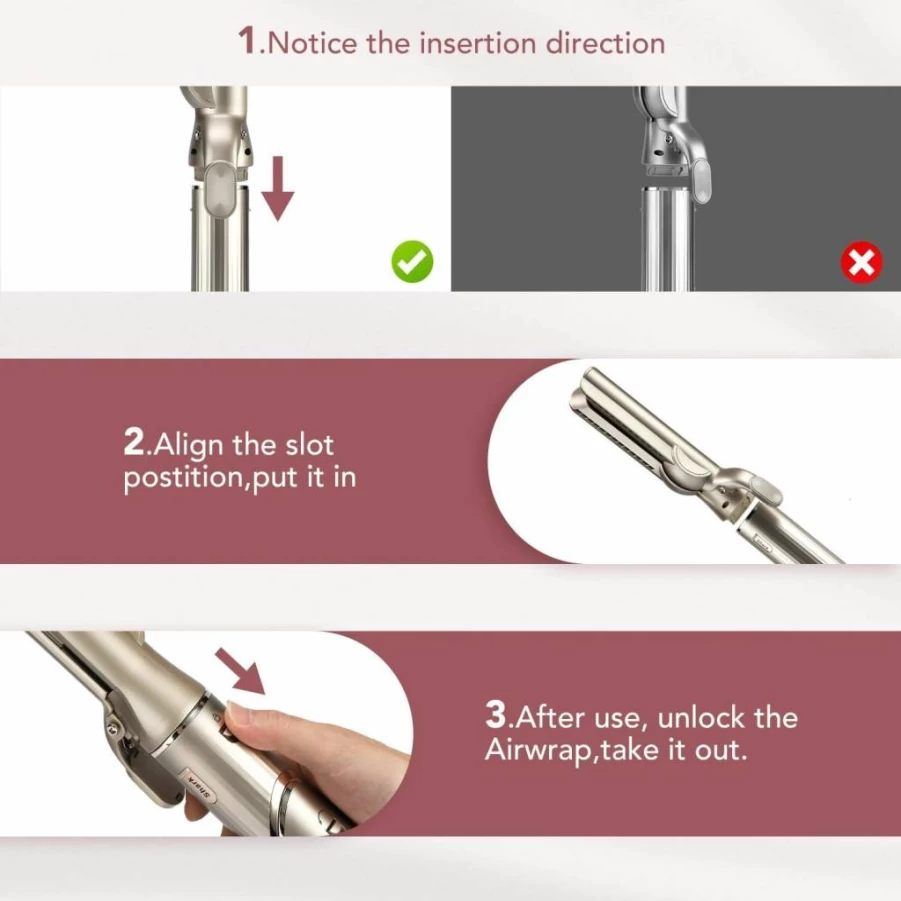 1.Notice the insertion direction

2.Align the slot postition,put it in

3.After use, unlock the Airwrap,take it out.

Shark