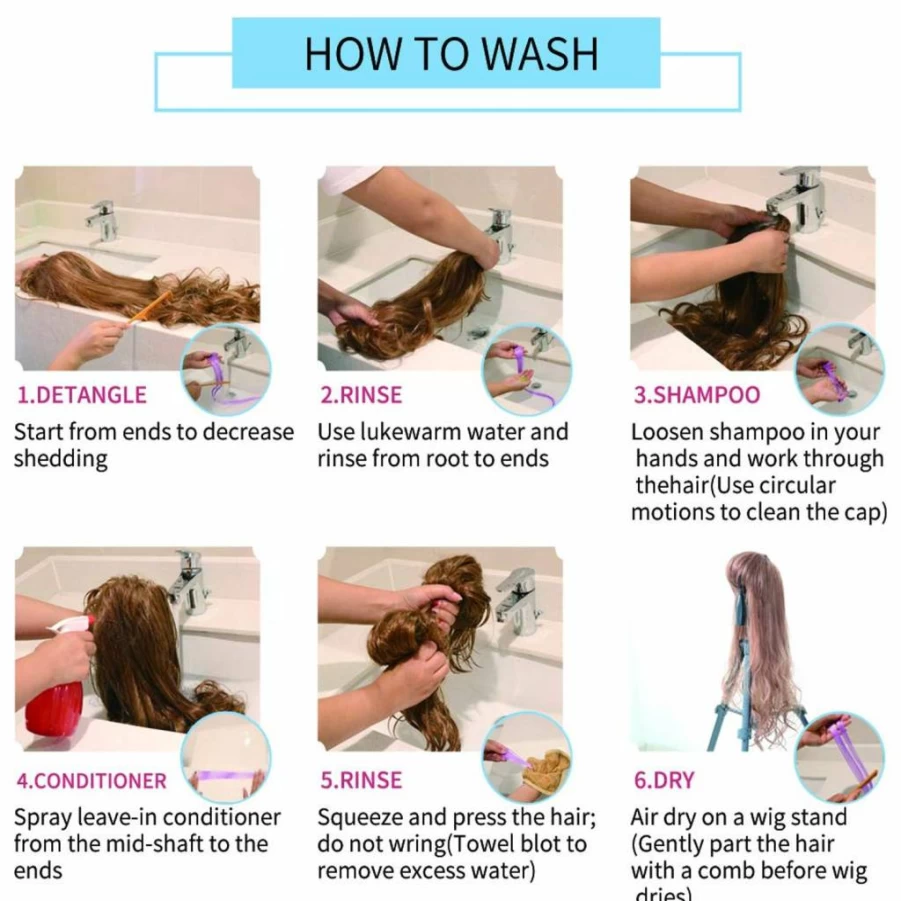 HOW TO WASH

1.DETANGLE
Start from ends to decrease shedding

2.RINSE
Use lukewarm water and rinse from root to ends

3.SHAMPOO
Loosen shampoo in your hands and work through thehair(Use circular motions to clean the cap)

4.CONDITIONER
Spray leave-in conditioner from the mid-shaft to the ends

5.RINSE
Squeeze and press the hair; do not wring(Towel blot to remove excess water)

6.DRY
Air dry on a wig stand (Gently part the hair with a comb before wig dries)