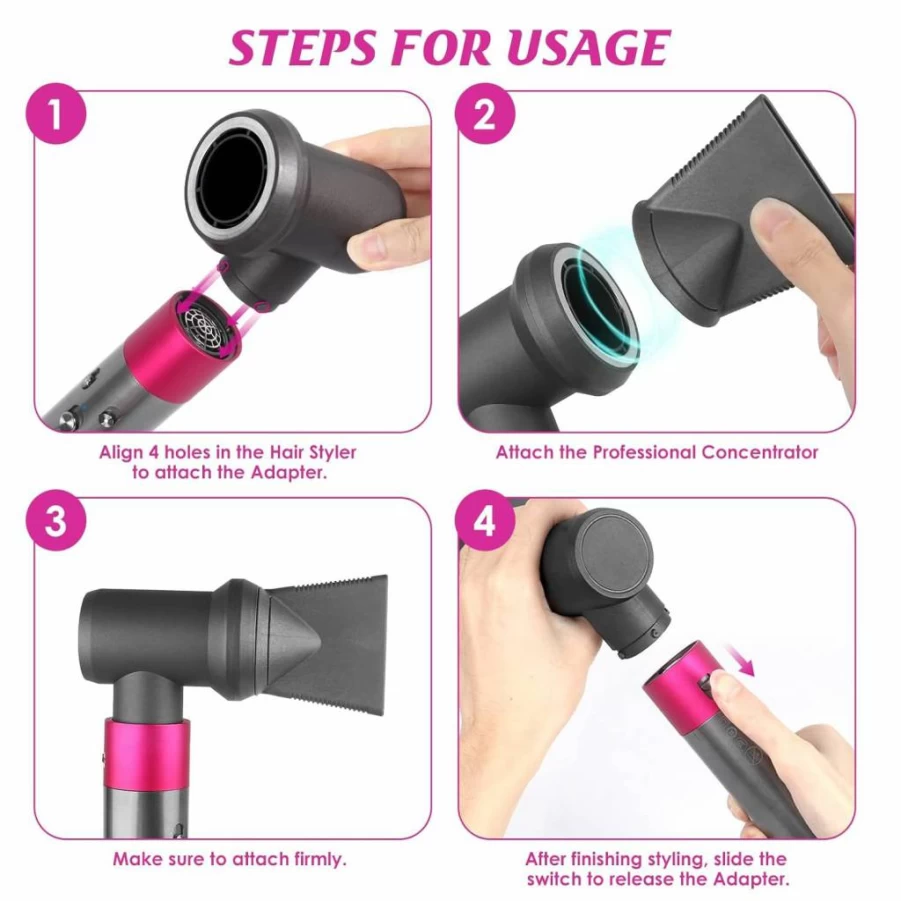 STEPS FOR USAGE

1

Align 4 holes in the Hair Styler to attach the Adapter.

2

Attach the Professional Concentrator

3

Make sure to attach firmly.

4

After finishing styling, slide the switch to release the Adapter.