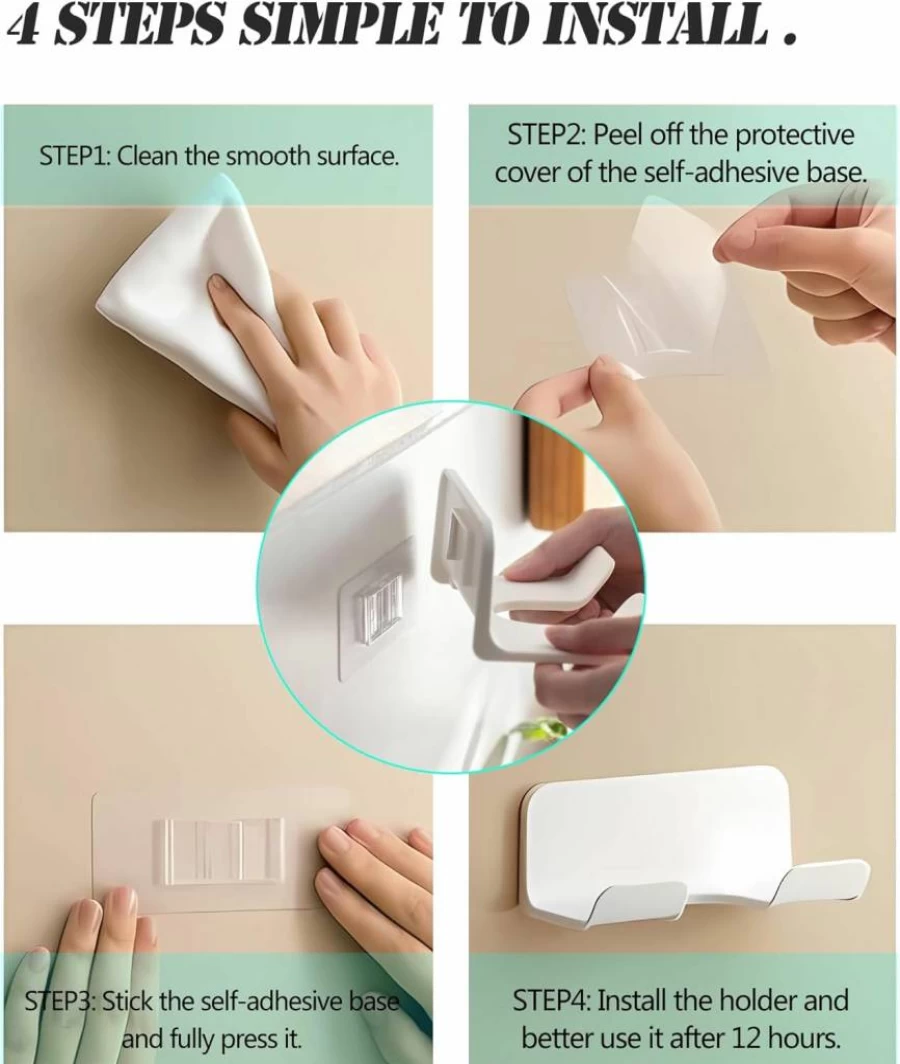 4 STEPS SIMPLE TO INSTALL .

STEP1: Clean the smooth surface.

STEP2: Peel off the protective cover of the self-adhesive base.

STEP3: Stick the self-adhesive base and fully press it.

STEP4: Install the holder and better use it after 12 hours.