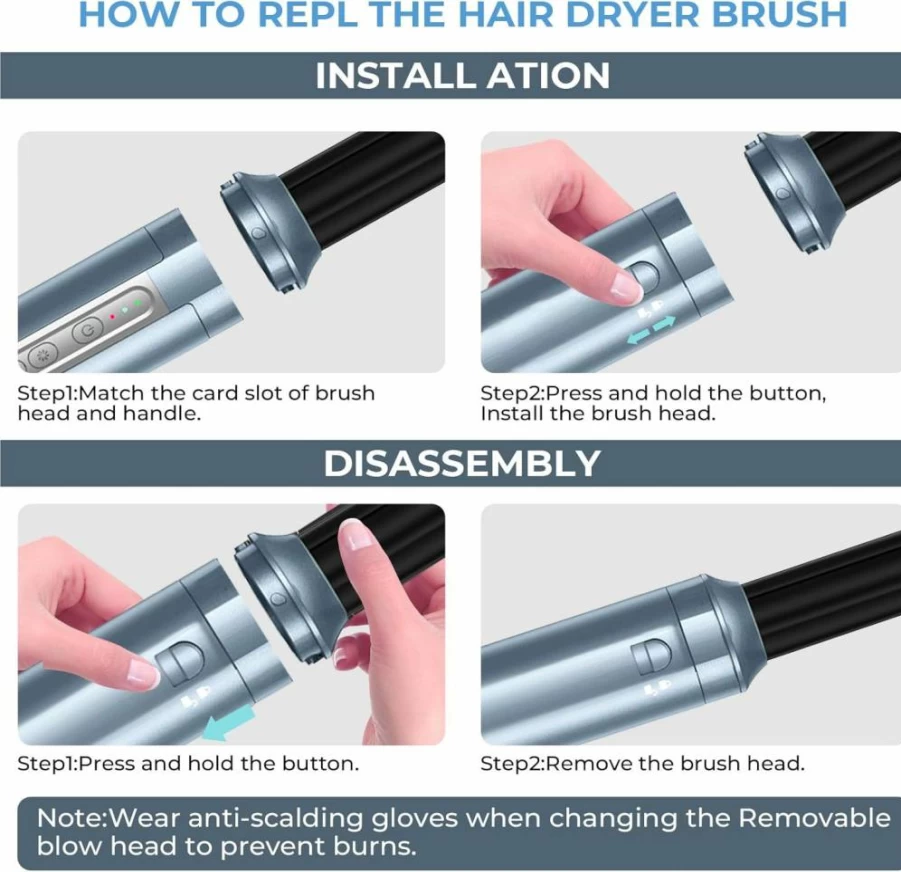 HOW TO REPL THE HAIR DRYER BRUSH

INSTALL ATION

Step1:Match the card slot of brush head and handle.

Step2:Press and hold the button, Install the brush head.

DISASSEMBLY

Step1:Press and hold the button.

Step2:Remove the brush head.

Note:Wear anti-scalding gloves when changing the Removable blow head to prevent burns.