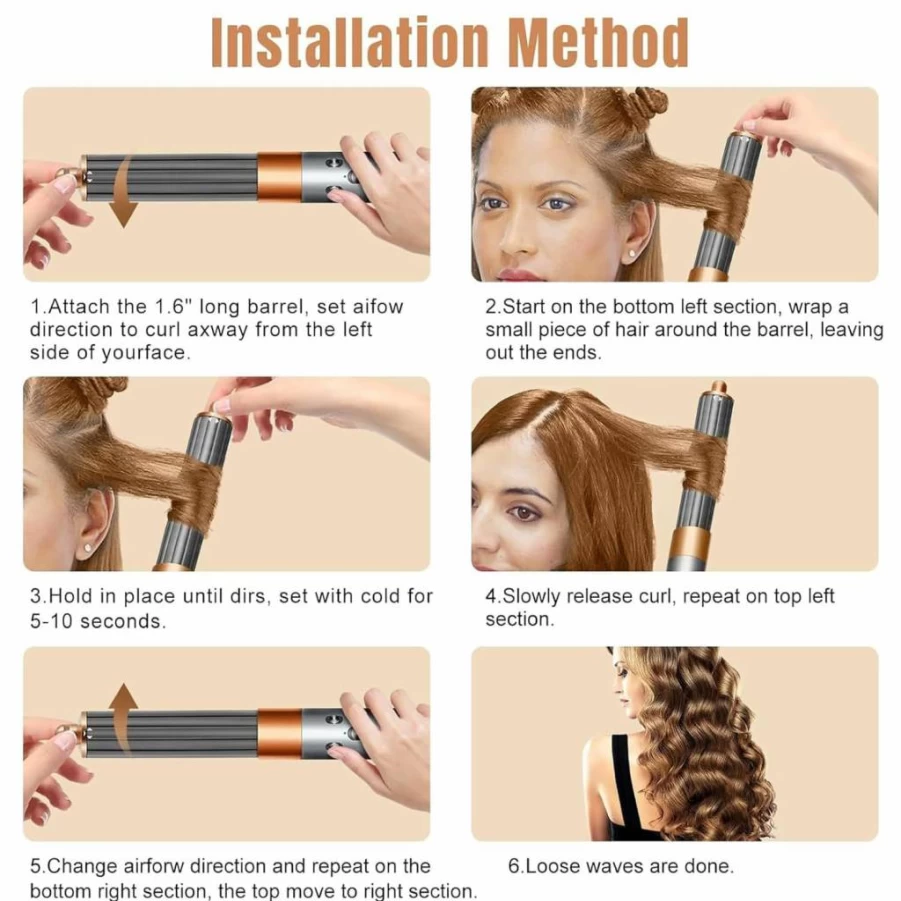 Installation Method

1.Attach the 1.6" long barrel, set aifow direction to curl axway from the left side of yourface.

2.Start on the bottom left section, wrap a small piece of hair around the barrel, leaving out the ends.

3.Hold in place until dirs, set with cold for 5-10 seconds.

4.Slowly release curl, repeat on top left section.

5.Change airforw direction and repeat on the bottom right section, the top move to right section.

6.Loose waves are done.