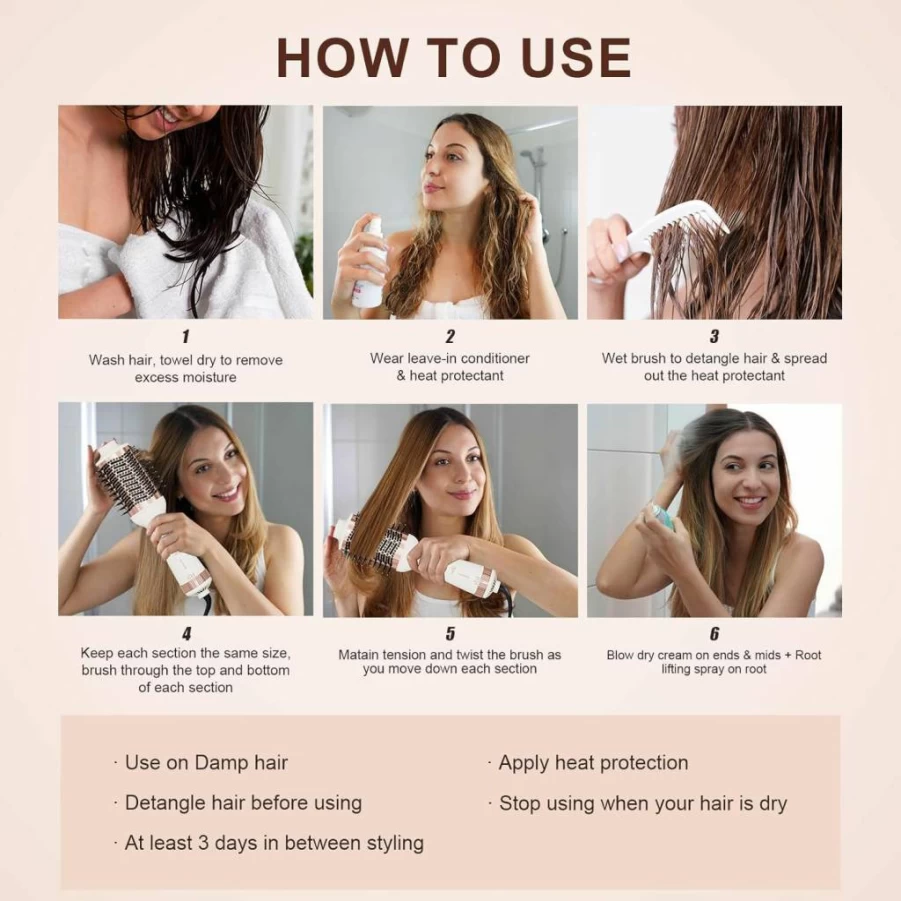 HOW TO USE

1
Wash hair, towel dry to remove excess moisture

2
Wear leave-in conditioner & heat protectant

3
Wet brush to detangle hair & spread out the heat protectant

4
Keep each section the same size, brush through the top and bottom of each section

5
Matain tension and twist the brush as you move down each section

6
Blow dry cream on ends & mids + Root lifting spray on root

· Use on Damp hair
· Detangle hair before using
· At least 3 days in between styling

· Apply heat protection
· Stop using when your hair is dry