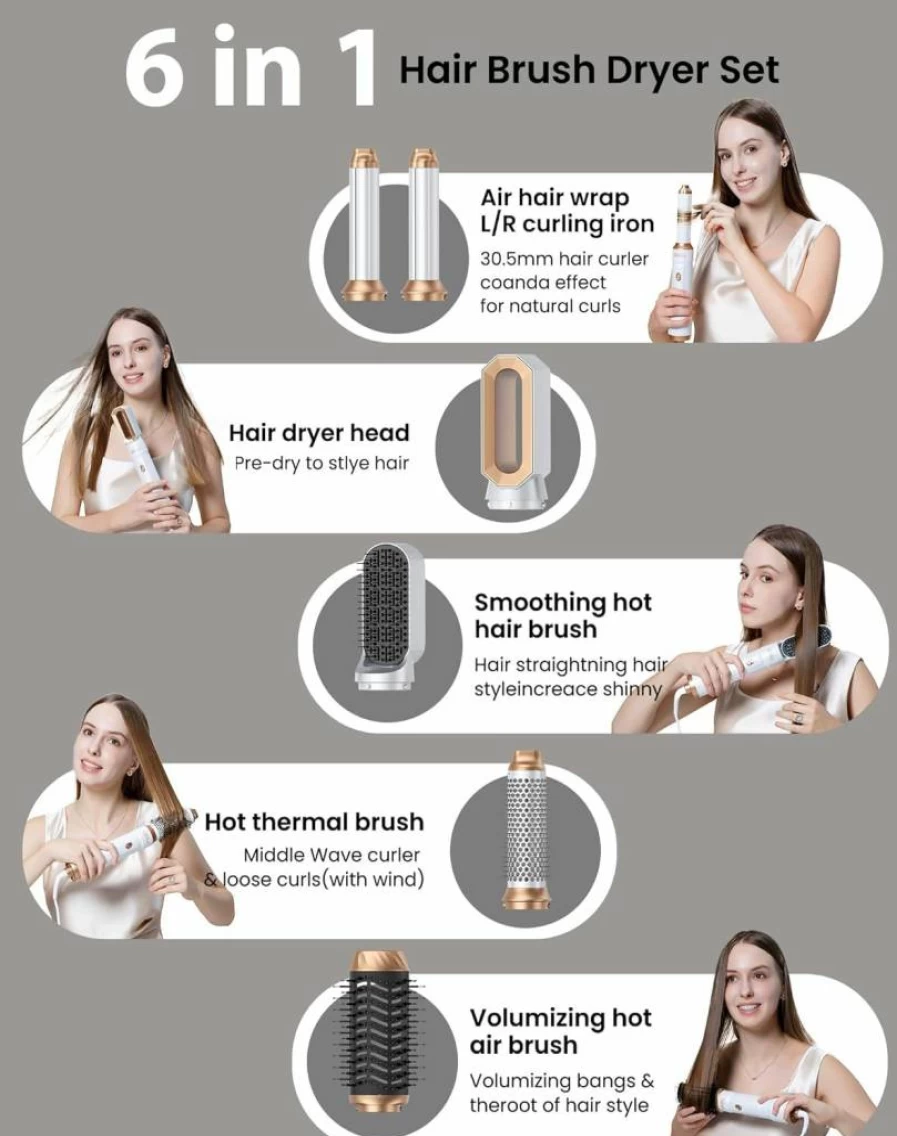 6 in 1 Hair Brush Dryer Set

Air hair wrap L/R curling iron
30.5mm hair curler coanda effect for natural curls

Hair dryer head
Pre-dry to stlye hair

Smoothing hot hair brush
Hair straightning hair styleincreace shinny

Hot thermal brush
Middle Wave curler & loose curls(with wind)

Volumizing hot air brush
Volumizing bangs & theroot of hair style