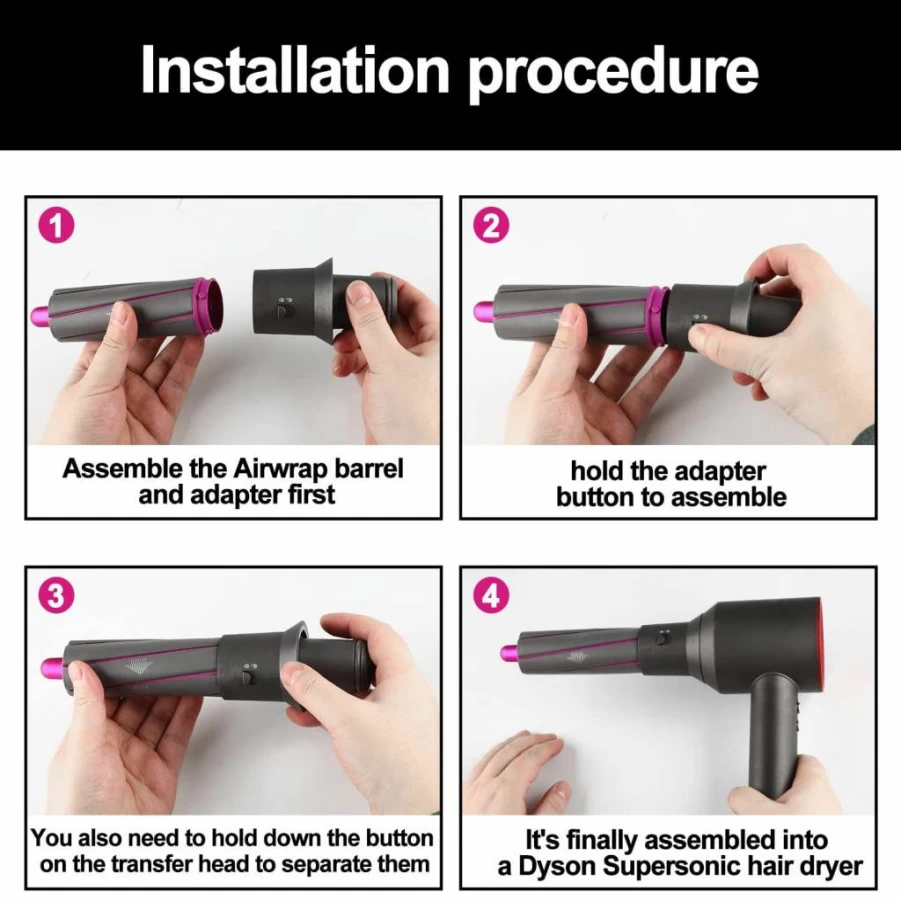 Installation procedure

1

Assemble the Airwrap barrel and adapter first

2

hold the adapter button to assemble

3

You also need to hold down the button on the transfer head to separate them

4

It's finally assembled into a Dyson Supersonic hair dryer