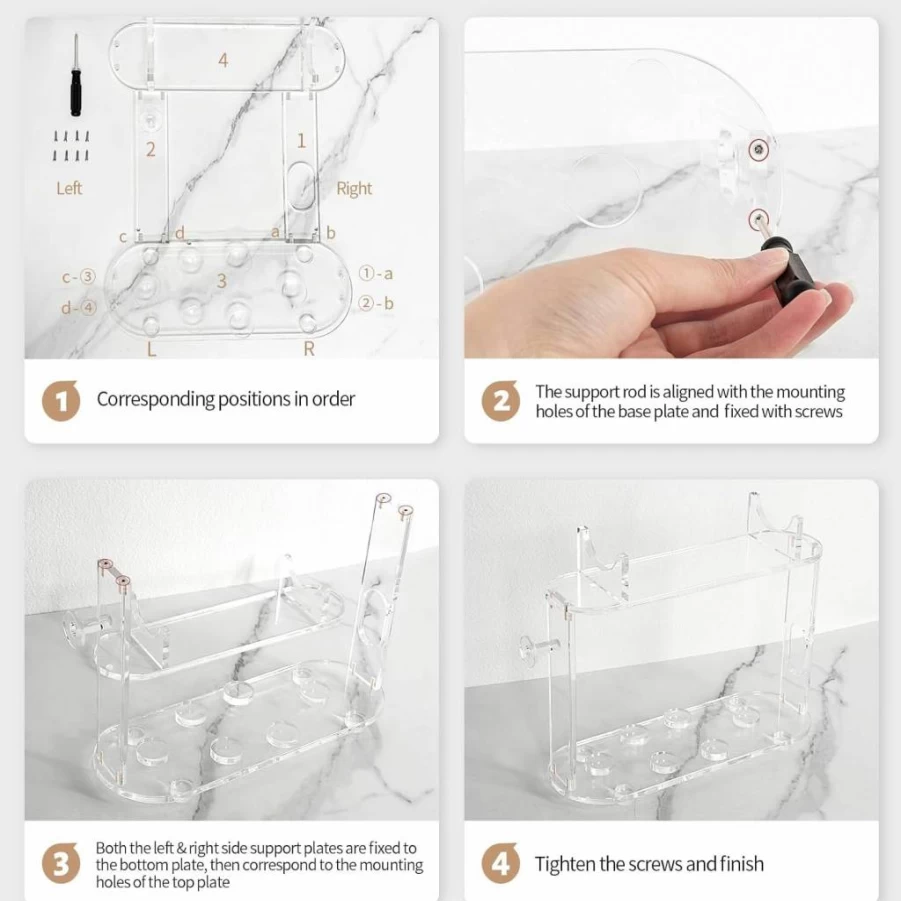 4

2

1

Left

Right

c d a b

c-③

d-④

3

①-a

②-b

L

R

1 Corresponding positions in order

2 The support rod is aligned with the mounting holes of the base plate and fixed with screws

3 Both the left & right side support plates are fixed to the bottom plate, then correspond to the mounting holes of the top plate

4 Tighten the screws and finish