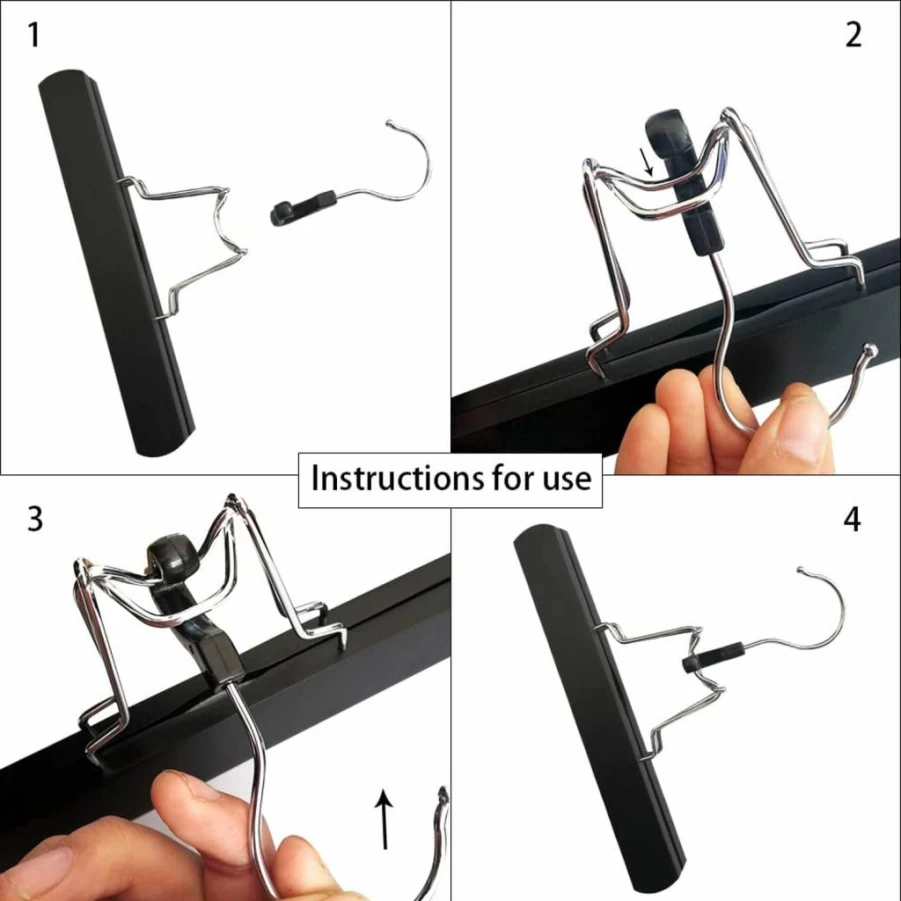 1

2

Instructions for use

3

4