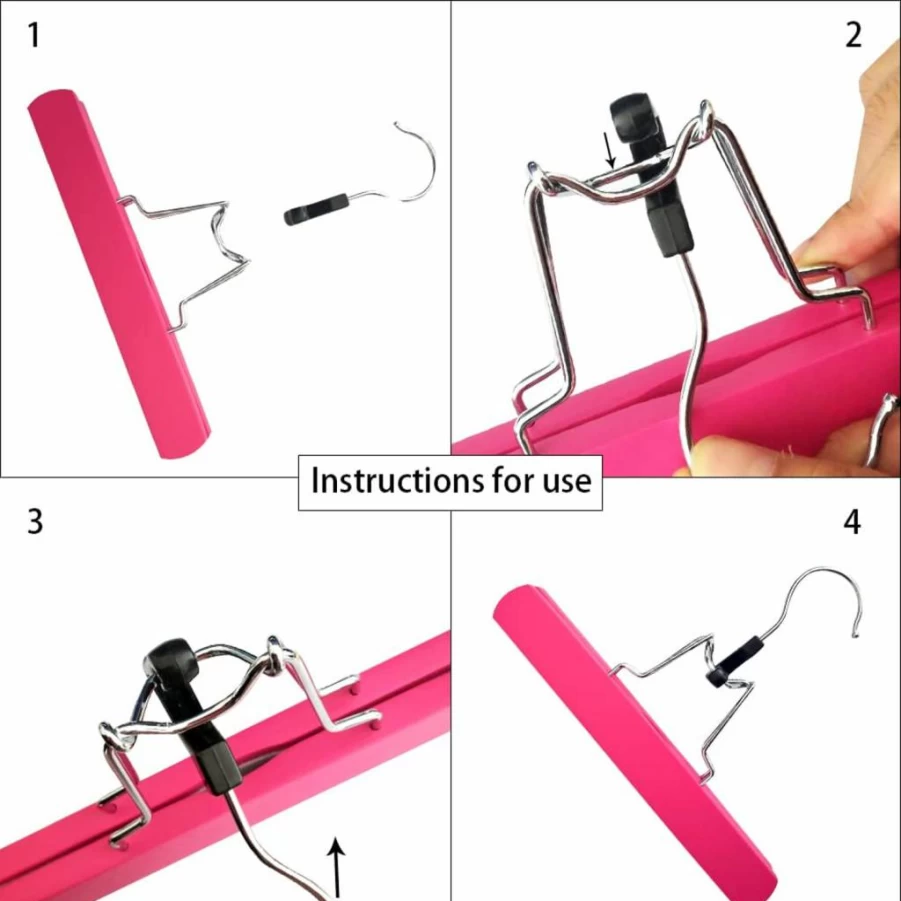 1

2

Instructions for use

3

4