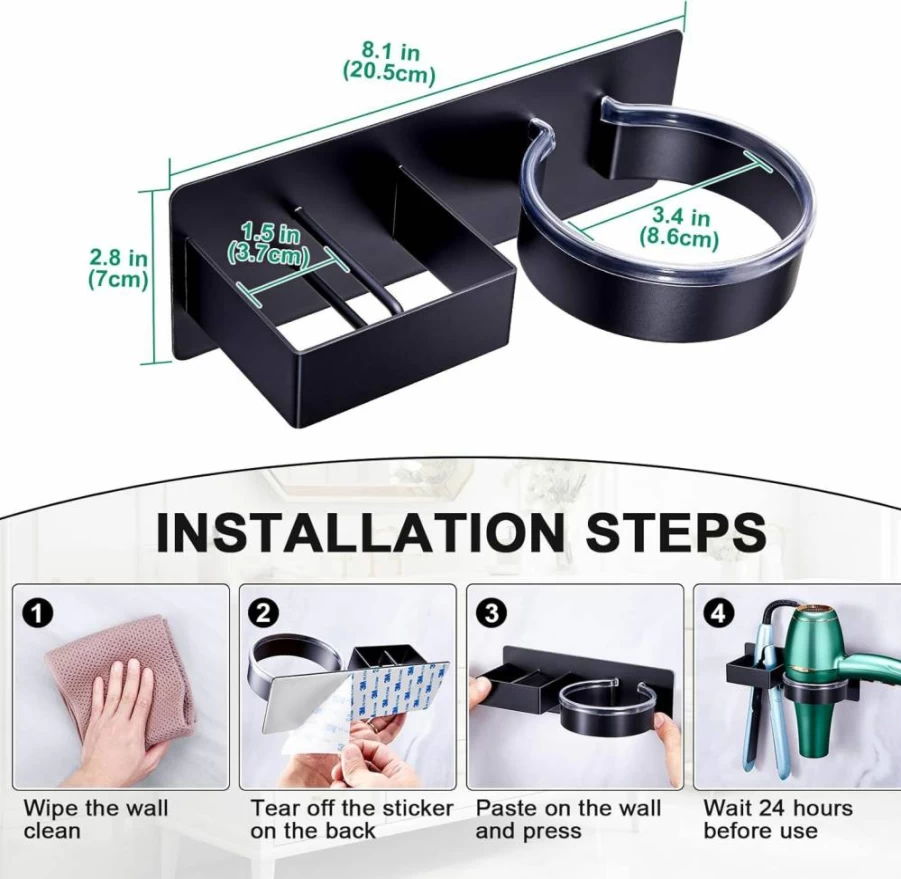 8.1 in
(20.5cm)

2.8 in
(7cm)

1.5 in
(3.7cm)

3.4 in
(8.6cm)

INSTALLATION STEPS

1
Wipe the wall clean

2
Tear off the sticker on the back

3
Paste on the wall and press

4
Wait 24 hours before use